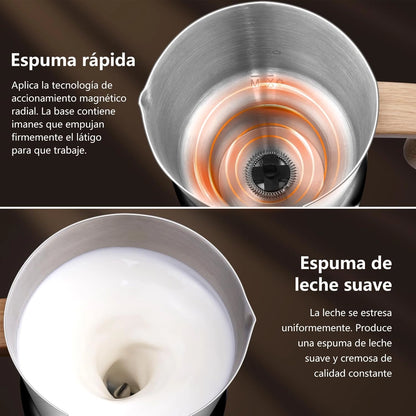 Espuma rápida

Aplica la tecnología de accionamiento magnético radial. La base contiene imanes que empujan firmemente el látigo para que trabaje.

MAX

Espuma de leche suave

La leche se estresa uniformemente. Produce una espuma de leche suave y cremosa de calidad constante